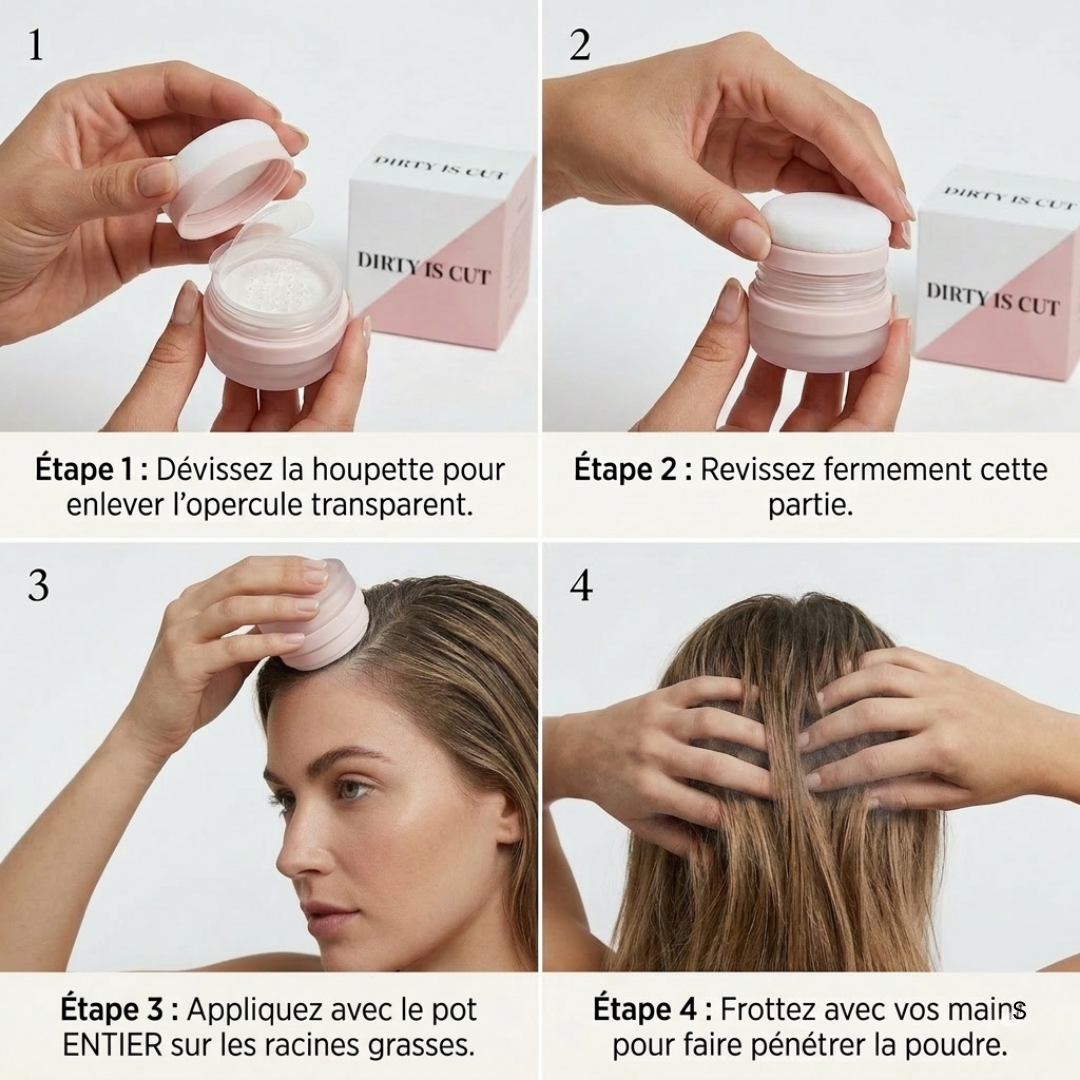 1

DIRTY IS CUT

DIRTY IS CUT

Étape 1 : Dévissez la houpette pour enlever l'opercule transparent.

2

DIRTY IS CUT

DIRTY IS CUT

Étape 2 : Revissez fermement cette partie.

3

Étape 3 : Appliquez avec le pot ENTIER sur les racines grasses.

4

Étape 4 : Frottez avec vos mains pour faire pénétrer la poudre.